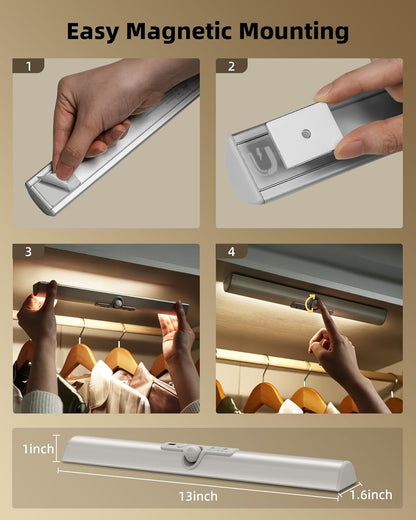 Easy Magnetic Mounting

1

2

3

4

1inch

13inch

1.6inch