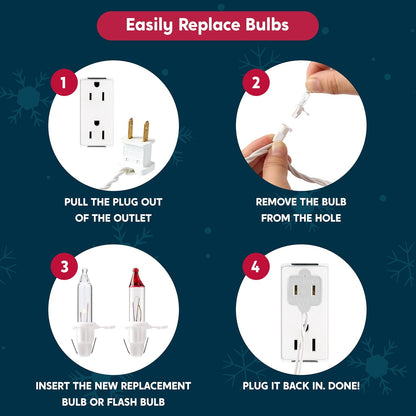 Easily Replace Bulbs

1
PULL THE PLUG OUT OF THE OUTLET

2
REMOVE THE BULB FROM THE HOLE

3
INSERT THE NEW REPLACEMENT BULB OR FLASH BULB

4
PLUG IT BACK IN. DONE!