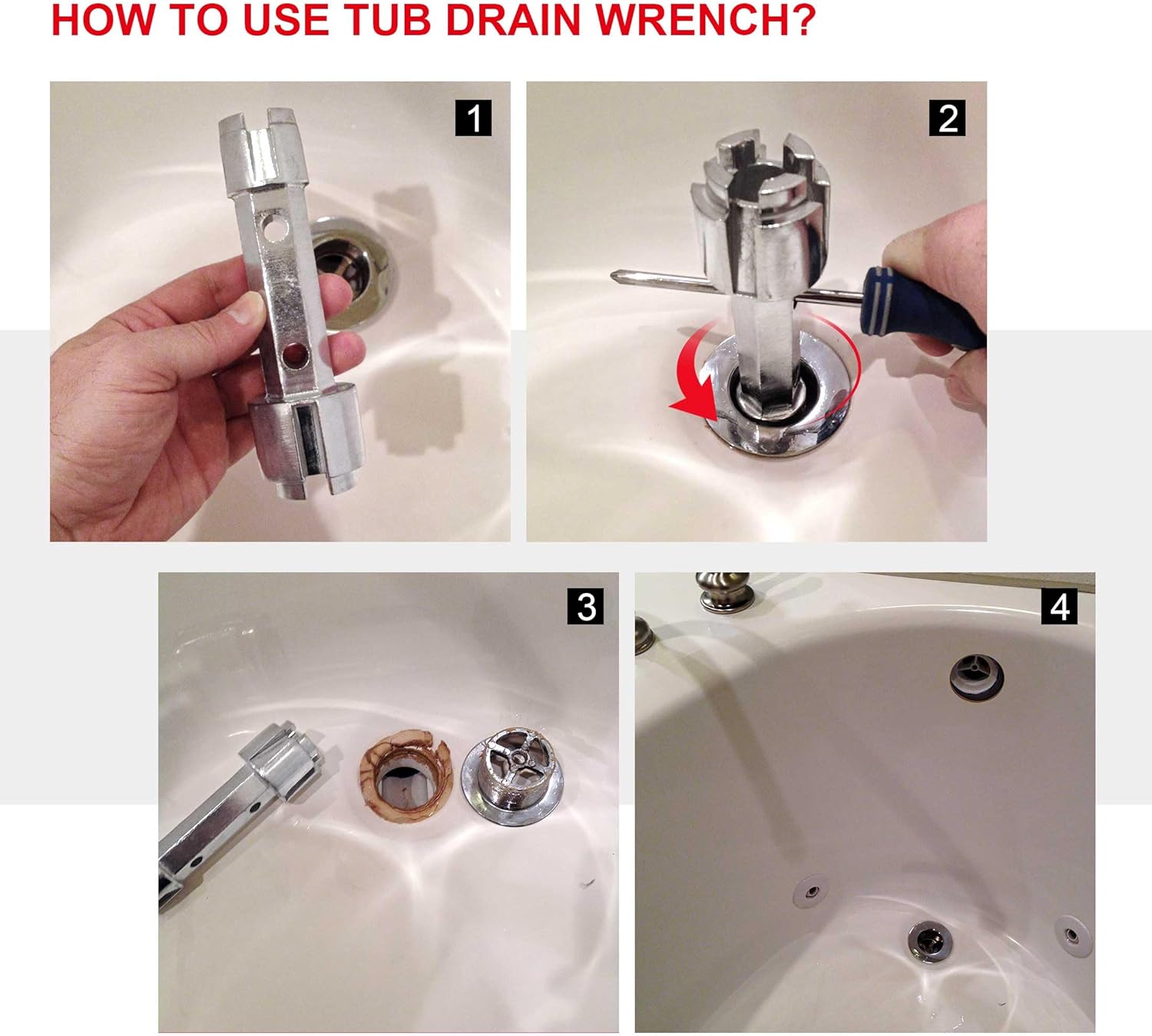 HOW TO USE TUB DRAIN WRENCH?

1

2

3

4