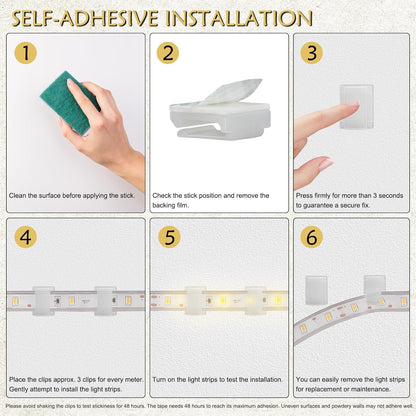 SELF-ADHESIVE INSTALLATION

1

Clean the surface before applying the stick.

2

Check the stick position and remove the backing film.

3

Press firmly for more than 3 seconds to guarantee a secure fix.

4

Place the clips approx. 3 clips for every meter. Gently attempt to install the light strips.

5

Turn on the light strips to test the installation.

6

You can easily remove the light strips for replacement or maintenance.

Please avoid shaking the clips to test stickiness for 48 hours. The tape needs 48 hours to reach its maximum adhesion. Uneven surfaces and powdery walls may not adhere well.