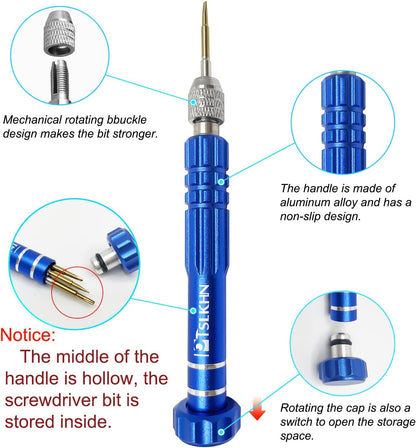 Mechanical rotating bbuckle design makes the bit stronger.

The handle is made of aluminum alloy and has a non-slip design.

TSLKHN

Notice:
The middle of the handle is hollow, the screwdriver bit is stored inside.

Rotating the cap is also a switch to open the storage space.